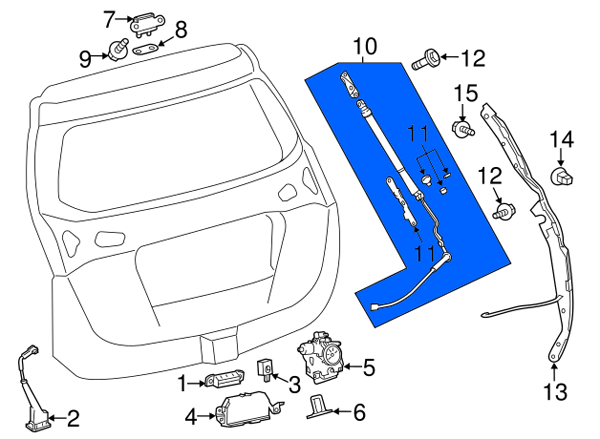 7
8
9
10
12
15
11
14
12
11
1
2
3
4
5
6
13